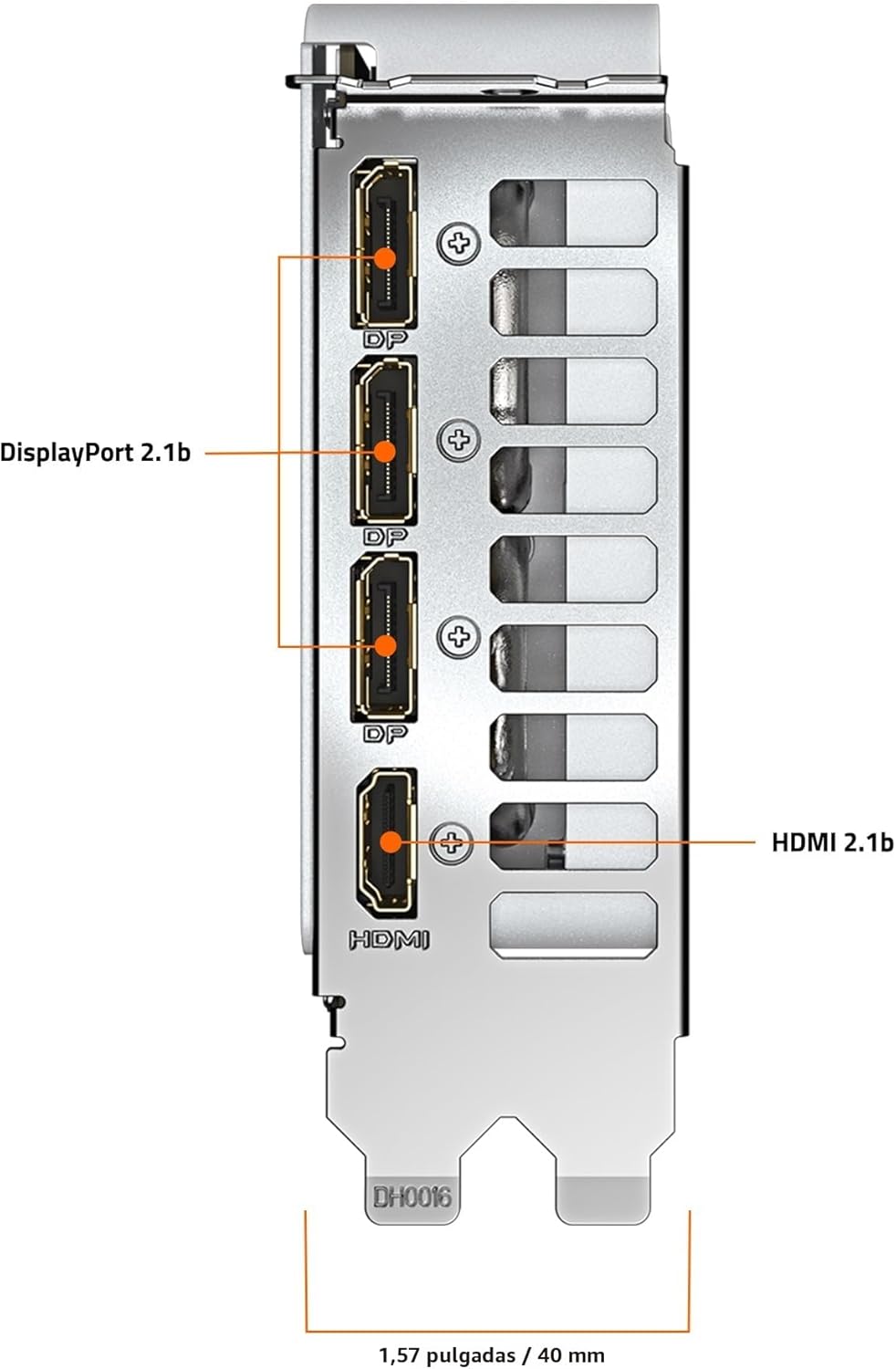 DP

DisplayPort 2.1b

DP

DP

HDMI 2.1b

HDMI

DH0016

1,57 pulgadas / 40 mm