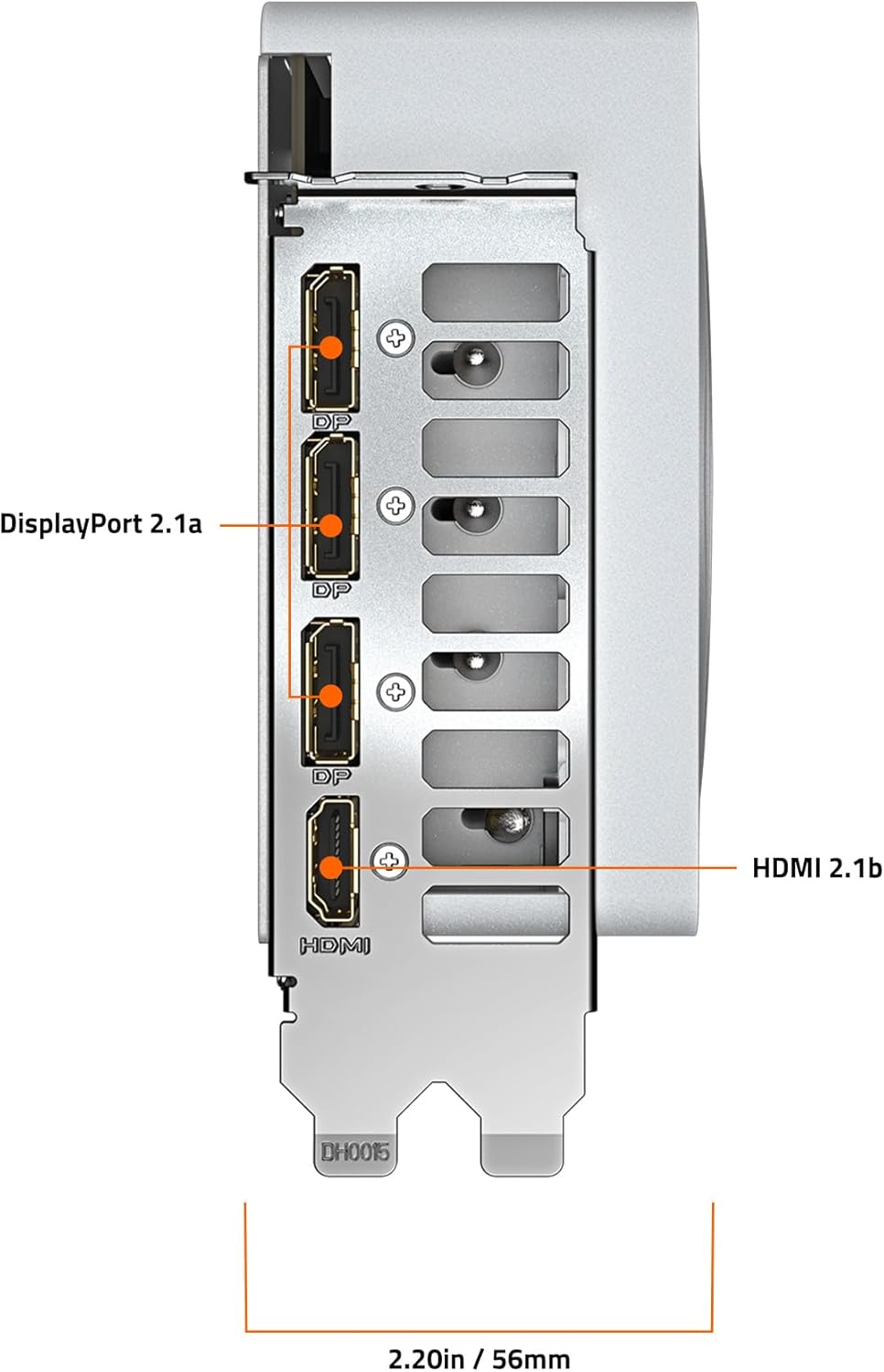 DP
DisplayPort 2.1a
DP
DP
HDMI 2.1b
HDMI
DH0015
2.20in / 56mm