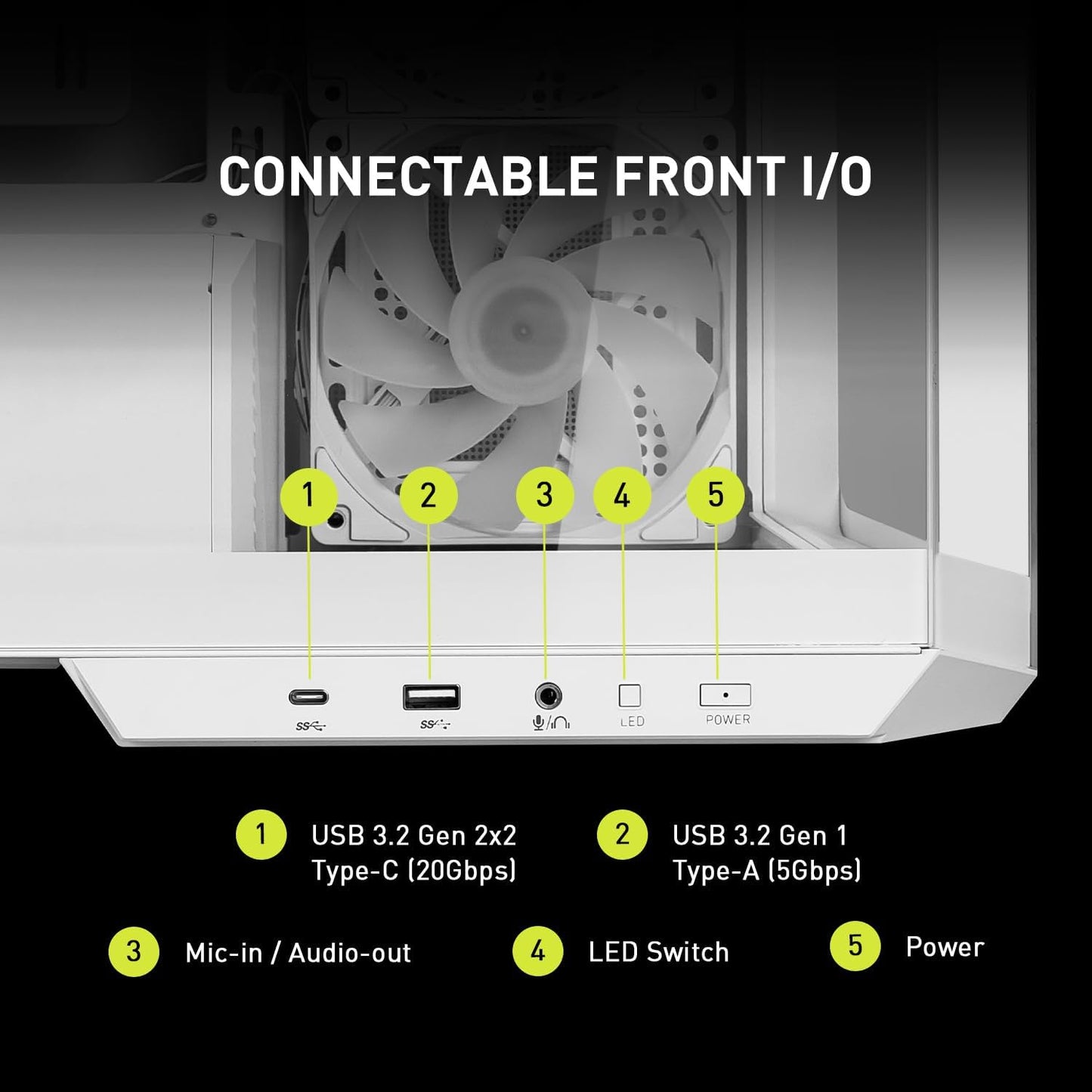 CONNECTABLE FRONT I/O

1 2 3 4 5

SS SS LED POWER

1 USB 3.2 Gen 2x2 Type-C (20Gbps)

2 USB 3.2 Gen 1 Type-A (5Gbps)

3 Mic-in / Audio-out

4 LED Switch

5 Power