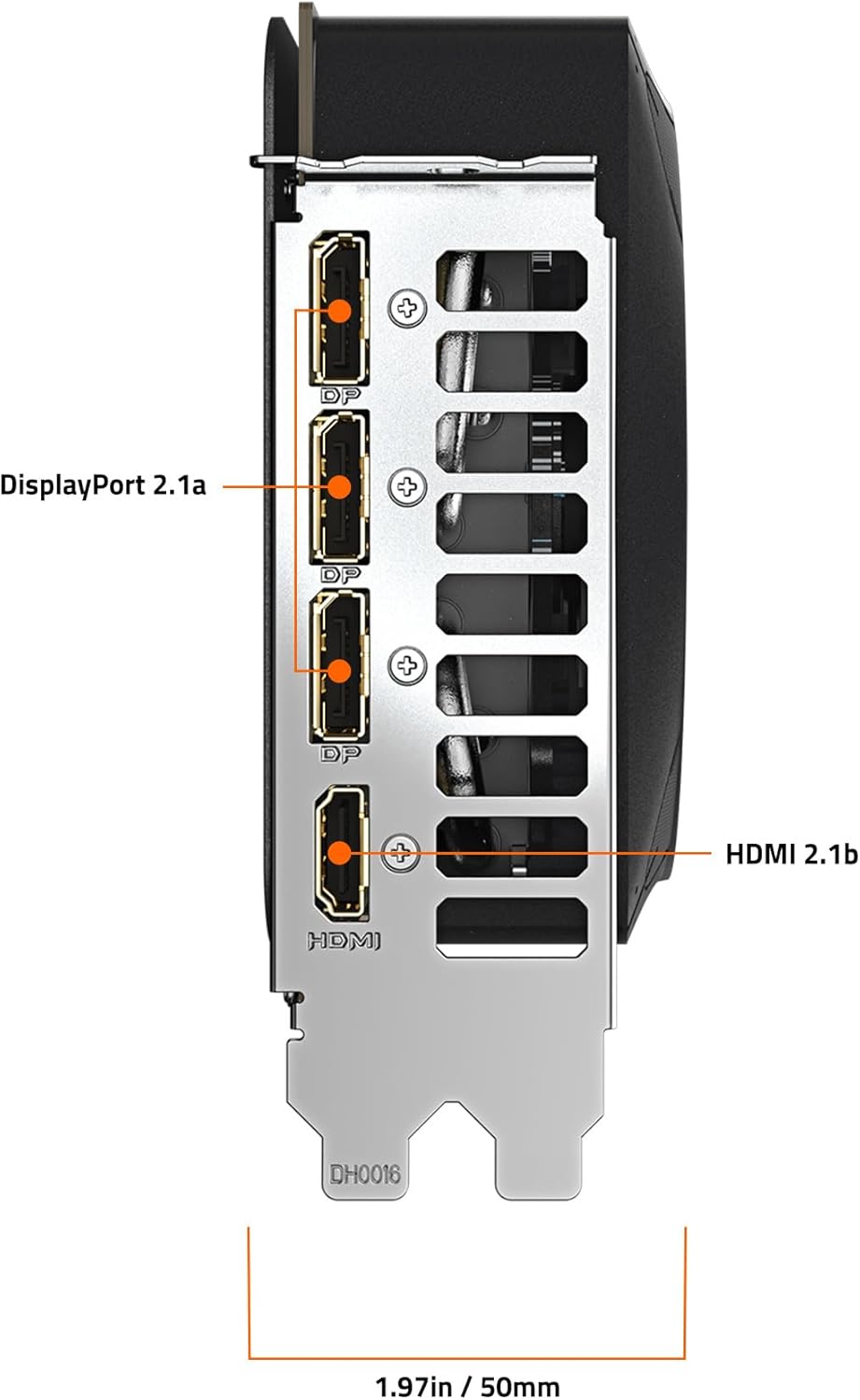 DP

DisplayPort 2.1a

DP

DP

HDMI 2.1b

HDMI

DH0016

1.97in / 50mm