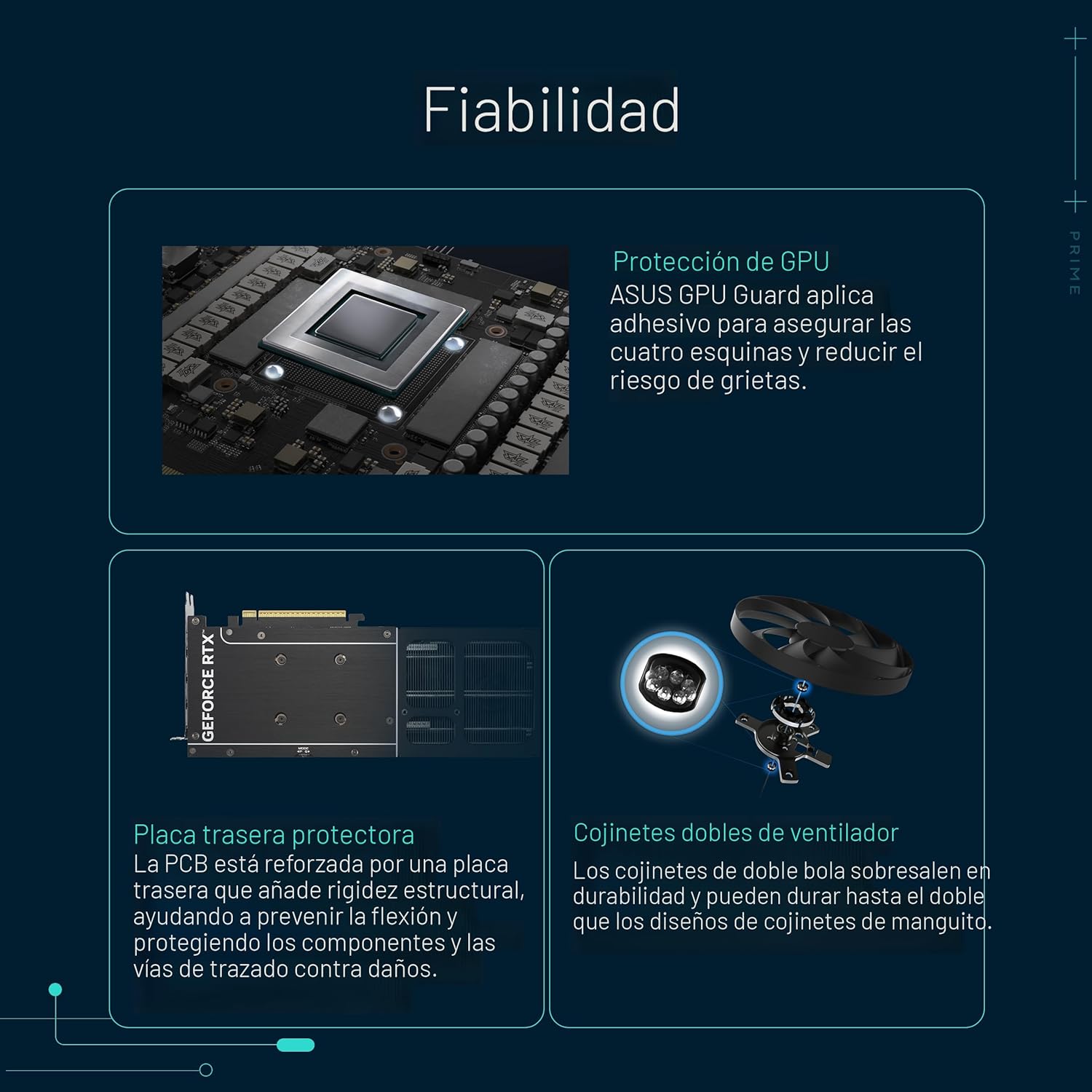 Fiabilidad

PRIME

Protección de GPU
ASUS GPU Guard aplica adhesivo para asegurar las cuatro esquinas y reducir el riesgo de grietas.

GEFORCE RTX

Placa trasera protectora
La PCB está reforzada por una placa trasera que añade rigidez estructural, ayudando a prevenir la flexión y protegiendo los componentes y las vías de trazado contra daños.

Cojinetes dobles de ventilador
Los cojinetes de doble bola sobresalen en durabilidad y pueden durar hasta el doble que los diseños de cojinetes de manguito.